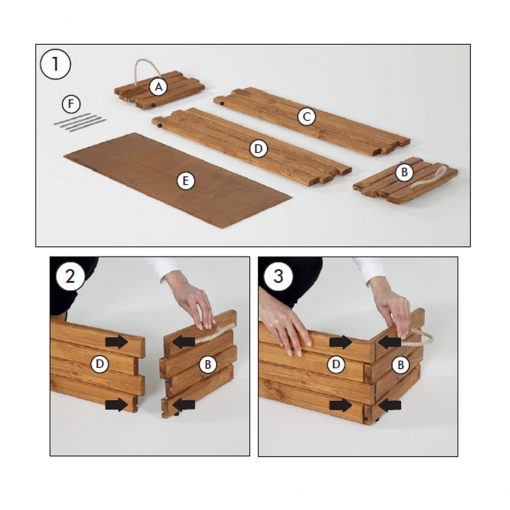 1
A
F
C
D
E
B

2
D
B

3
D
B