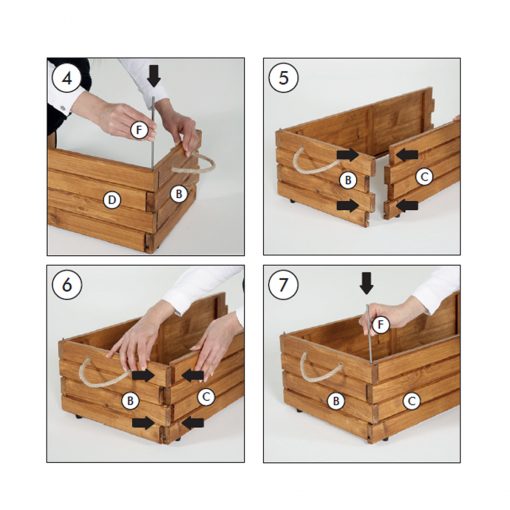 4

F

D

B

5

B

C

6

B

C

7

F

B

C