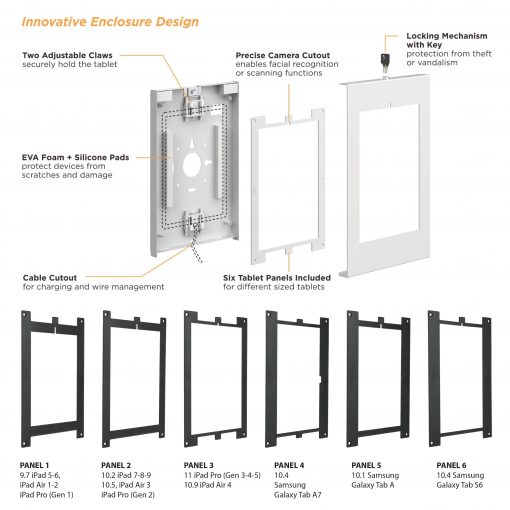 Innovative Enclosure Design

Two Adjustable Claws
securely hold the tablet

Precise Camera Cutout
enables facial recognition or scanning functions

Locking Mechanism with Key
protection from theft or vandalism

EVA Foam + Silicone Pads
protect devices from scratches and damage

Cable Cutout
for charging and wire management

Six Tablet Panels Included
for different sized tablets

PANEL 1
9.7 iPad 5-6, iPad Air 1-2 iPad Pro (Gen 1)

PANEL 2
10.2 iPad 7-8-9 10.5, iPad Air 3 iPad Pro (Gen 2)

PANEL 3
11 iPad Pro (Gen 3-4-5) 10.9 iPad Air 4

PANEL 4
10.4 Samsung Galaxy Tab A7

PANEL 5
10.1 Samsung Galaxy Tab A

PANEL 6
10.4 Samsung Galaxy Tab S6